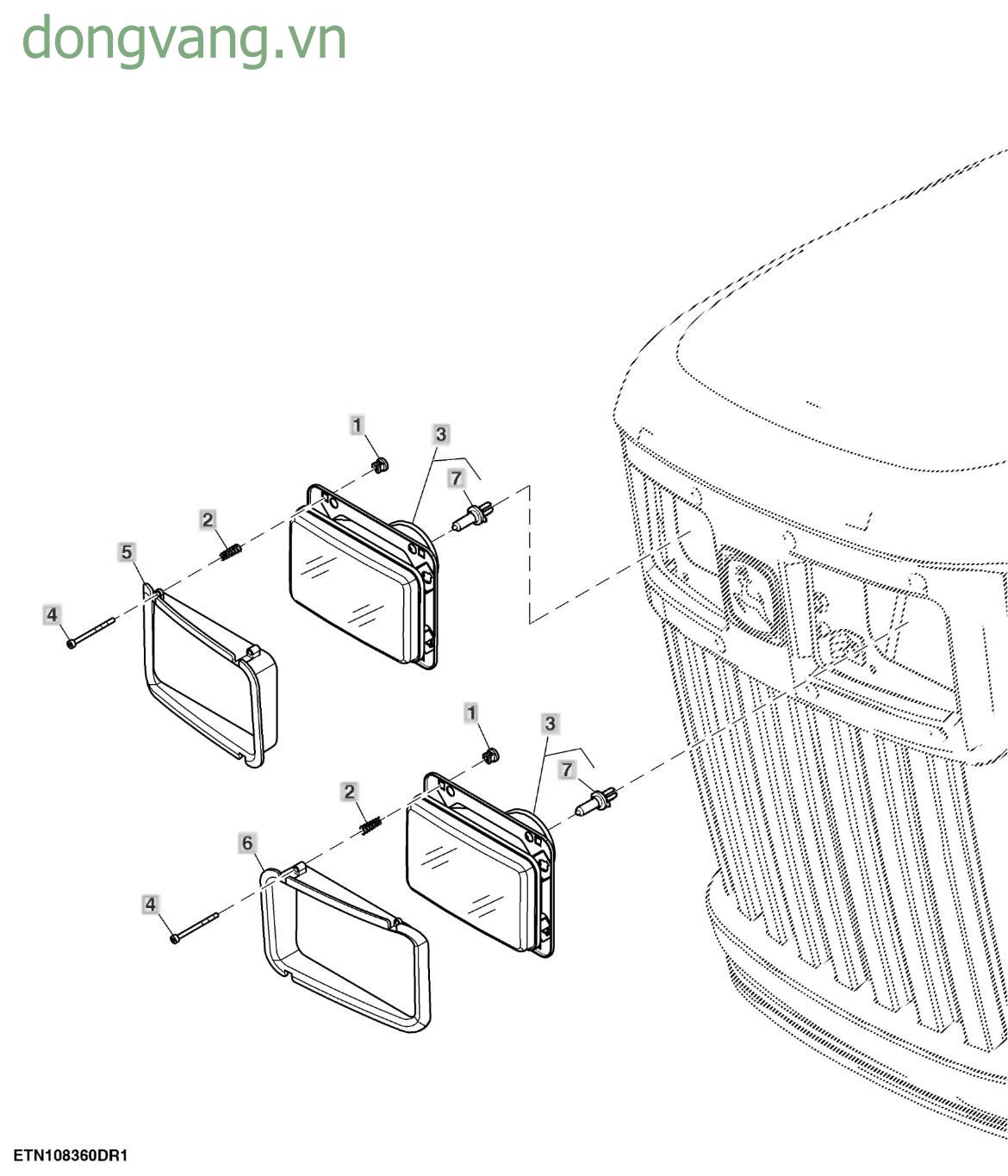 dongvang.vn

1
3
7
2
5
4
1
3
7
2
6
4

ETN108360DR1